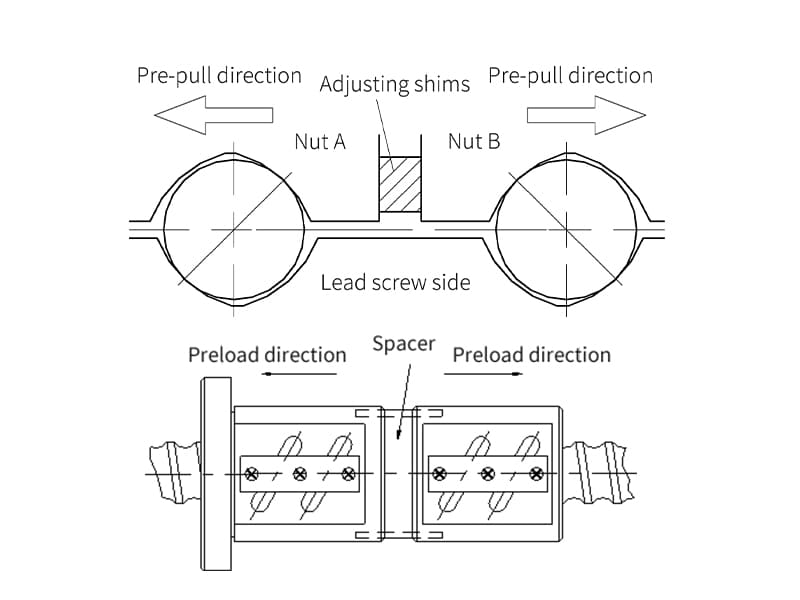 Pre-pull direction
Adjusting shims
Pre-pull direction
Nut A
Nut B
Lead screw side
Preload direction
Spacer
Preload direction