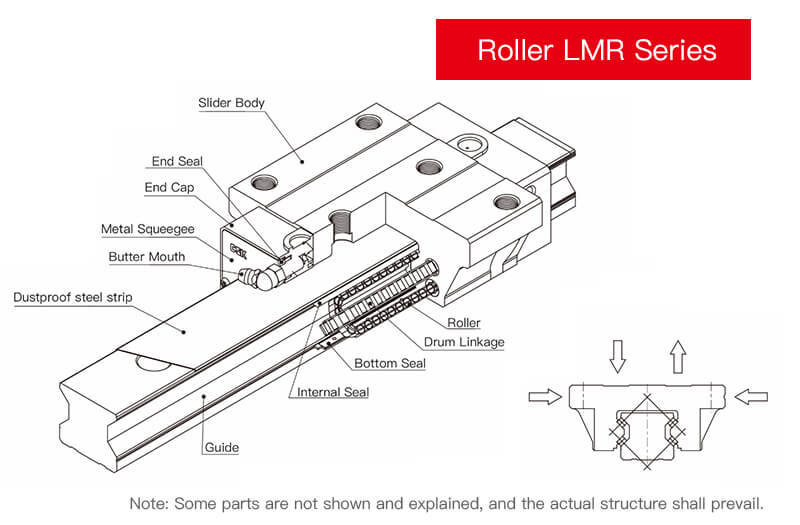 Roller LMR Series

Slider Body

End Seal

End Cap

Metal Squeegee

Butter Mouth

Dustproof steel strip

Roller

Drum Linkage

Bottom Seal

Internal Seal

Guide

Note: Some parts are not shown and explained, and the actual structure shall prevail.